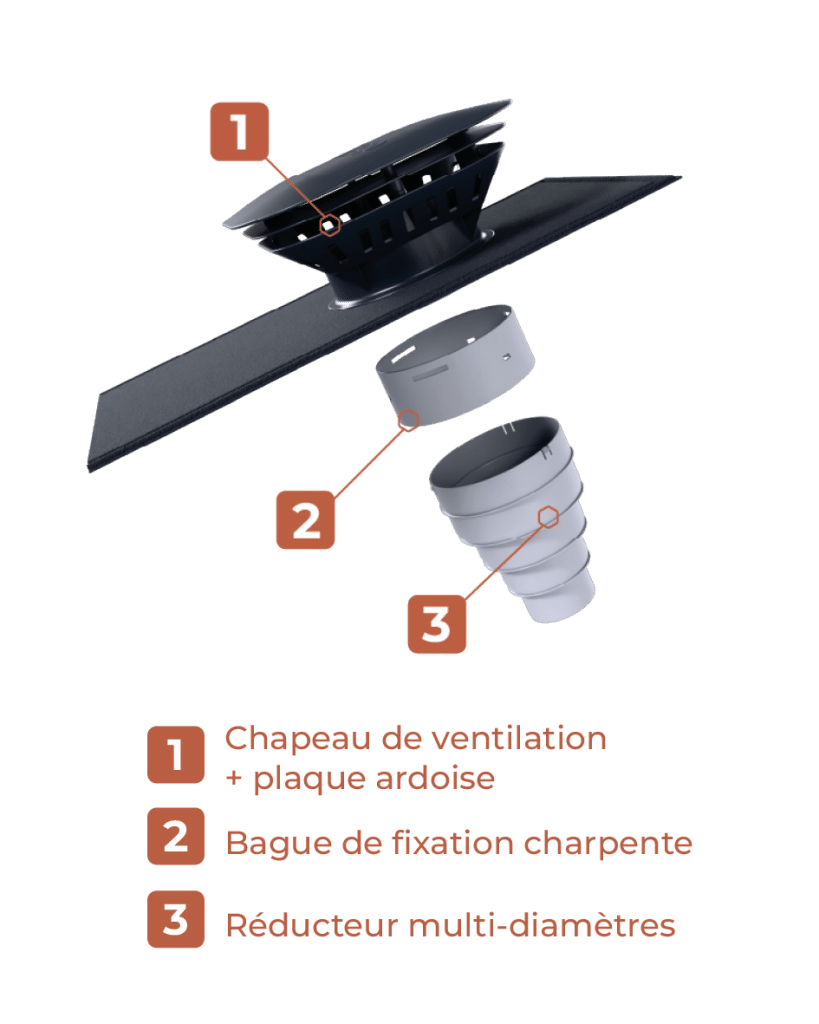 1

2

3

1 Chapeau de ventilation + plaque ardoise

2 Bague de fixation charpente

3 Réducteur multi-diamètres