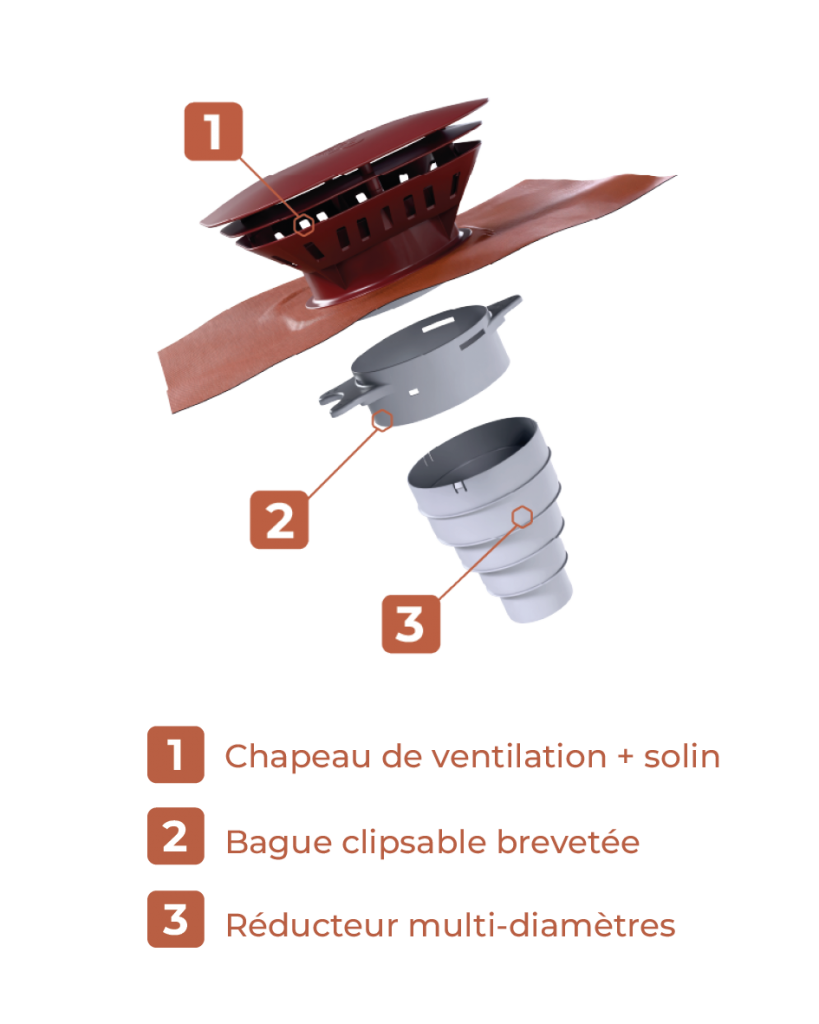 1

2

3

1 Chapeau de ventilation + solin

2 Bague clipsable brevetée

3 Réducteur multi-diamètres